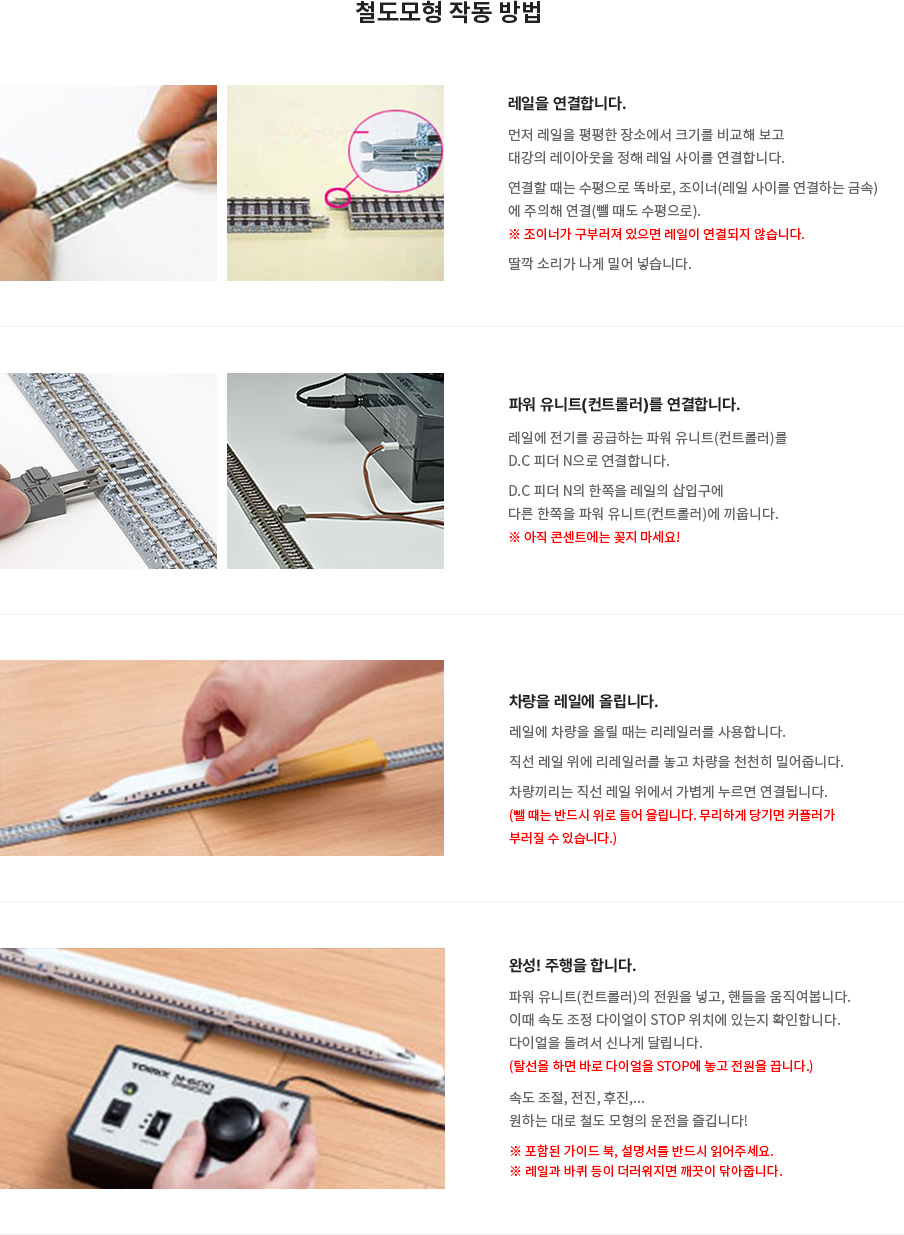 철도모형 작동 방법

레일을 연결합니다.

먼저 레일을 평평한 장소에서 크기를 비교해 보고 대강의 레이아웃을 정해 레일 사이를 연결합니다.

연결할 때는 수평으로 똑바로, 조이너(레일 사이를 연결하는 금속)에 주의해 연결(뺄 때도 수평으로).
※ 조이너가 구부러져 있으면 레일이 연결되지 않습니다.

딸깍 소리가 나게 밀어 넣습니다.

파워 유니트(컨트롤러)를 연결합니다.

레일에 전기를 공급하는 파워 유니트(컨트롤러)를 D.C 피더 N으로 연결합니다.

D.C 피더 N의 한쪽을 레일의 삽입구에 다른 한쪽을 파워 유니트(컨트롤러)에 끼웁니다.
※ 아직 콘센트에는 꽂지 마세요!

차량을 레일에 올립니다.

레일에 차량을 올릴 때는 리레일러를 사용합니다.

직선 레일 위에 리레일러를 놓고 차량을 천천히 밀어줍니다.

차량끼리는 직선 레일 위에서 가볍게 누르면 연결됩니다.
(뺄 때는 반드시 위로 들어 올립니다. 무리하게 당기면 커플러가 부러질 수 있습니다.)

완성! 주행을 합니다.

파워 유니트(컨트롤러)의 전원을 넣고, 핸들을 움직여봅니다.
이때 속도 조정 다이얼이 STOP 위치에 있는지 확인합니다.
다이얼을 돌려서 신나게 달립니다.
(탈선을 하면 바로 다이얼을 STOP에 놓고 전원을 끕니다.)

속도 조절, 전진, 후진,...
원하는 대로 철도 모형의 운전을 즐깁니다!

※ 포함된 가이드 북, 설명서를 반드시 읽어주세요.
※ 레일과 바퀴 등이 더러워지면 깨끗이 닦아줍니다.

TOMIX N-600