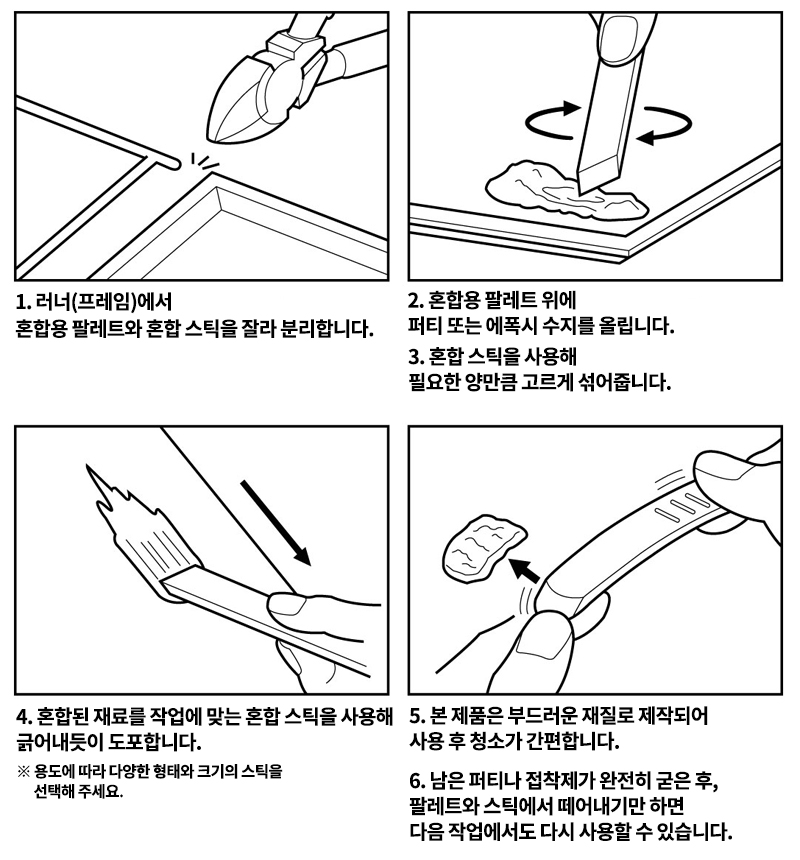 1. 러너(프레임)에서
혼합용 팔레트와 혼합 스틱을 잘라 분리합니다.

2. 혼합용 팔레트 위에
퍼티 또는 에폭시 수지를 올립니다.

3. 혼합 스틱을 사용해
필요한 양만큼 고르게 섞어줍니다.

4. 혼합된 재료를 작업에 맞는 혼합 스틱을 사용해
긁어내듯이 도포합니다.

※ 용도에 따라 다양한 형태와 크기의 스틱을
선택해 주세요.

5. 본 제품은 부드러운 재질로 제작되어
사용 후 청소가 간편합니다.

6. 남은 퍼티나 접착제가 완전히 굳은 후,
팔레트와 스틱에서 떼어내기만 하면
다음 작업에서도 다시 사용할 수 있습니다.