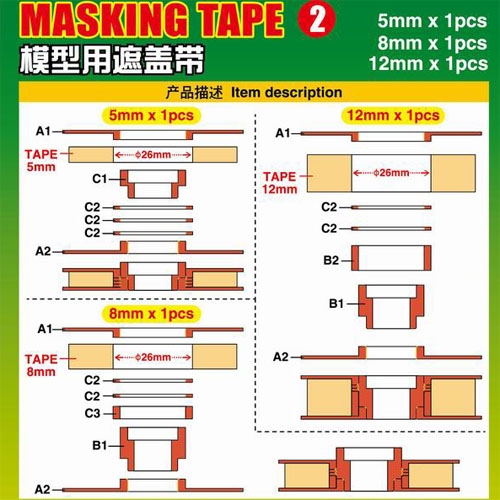 MASKING TAPE 2

模型用遮盖带

5mm x 1pcs
8mm x 1pcs
12mm x 1pcs

产品描述 Item description

5mm x 1pcs

A1

TAPE 5mm

ϕ26mm

C1

C2
C2
C2

A2

8mm x 1pcs

A1

TAPE 8mm

ϕ26mm

C2
C2
C3

B1

A2

12mm x 1pcs

A1

TAPE 12mm

ϕ26mm

C2
C2

B2

B1

A2