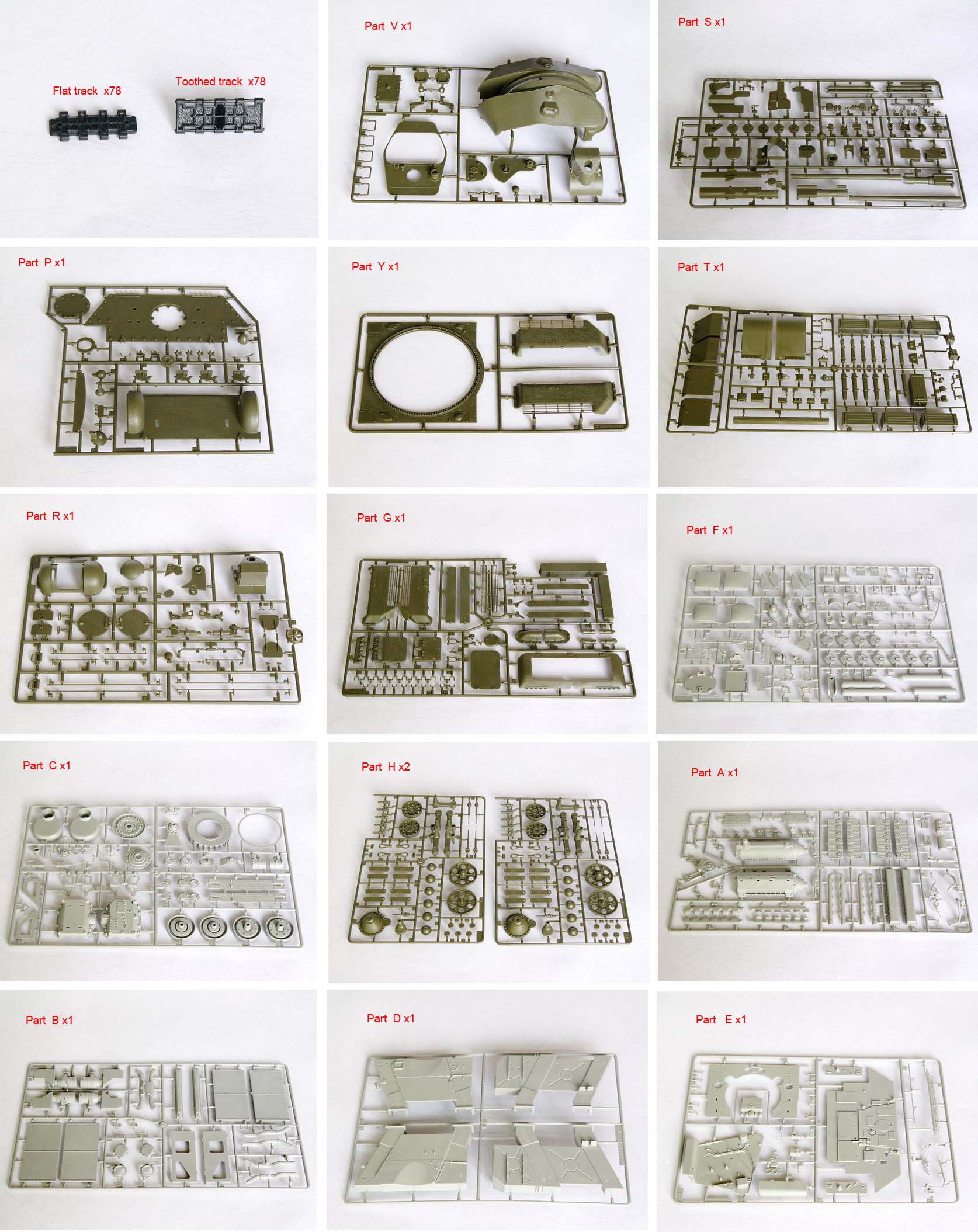 Flat track x78

Toothed track x78

Part V x1

Part S x1

Part P x1

Part Y x1

Part T x1

Part R x1

Part G x1

Part F x1

Part C x1

Part H x2

Part A x1

Part B x1

Part D x1

Part E x1